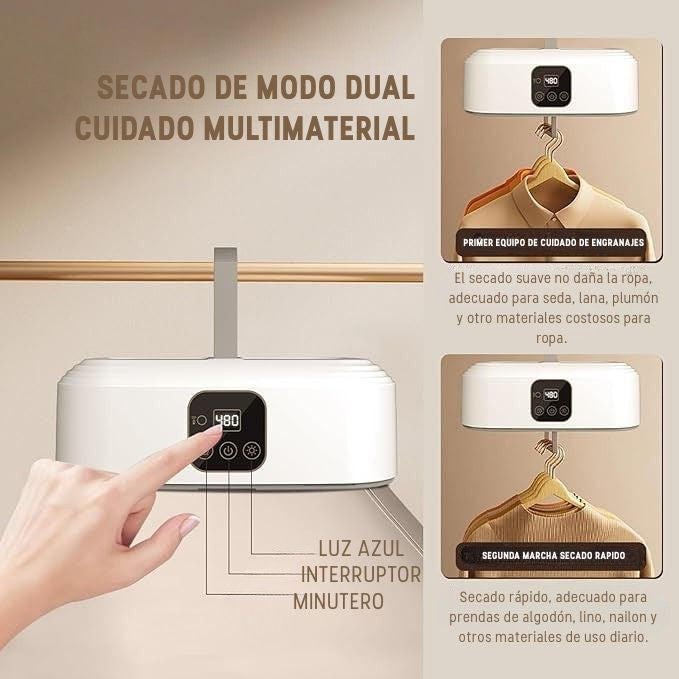 SECADO DE MODO DUAL
CUIDADO MULTIMATERIAL

480

LUZ AZUL
INTERRUPTOR
MINUTERO

480

PRIMER EQUIPO DE CUIDADO DE ENGRANAJES

El secado suave no daña la ropa, adecuado para seda, lana, plumón y otro materiales costosos para ropa.

480

SEGUNDA MARCHA SECADO RAPIDO

Secado rápido, adecuado para prendas de algodón, lino, nailon y otros materiales de uso diario.